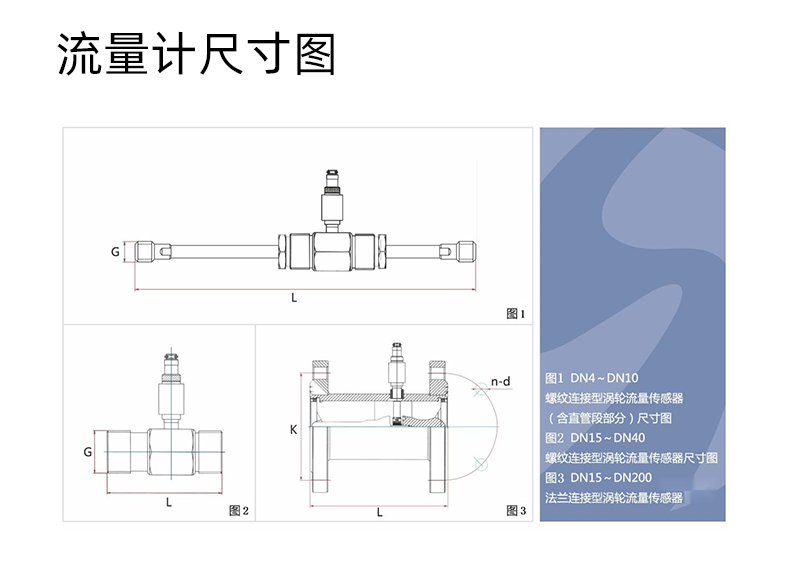 流量计尺寸图

G

L

图1

G

L

图2

n-d

K

L

图3

图1 DN4～DN10
螺纹连接型涡轮流量传感器
（含直管段部分）尺寸图
图2 DN15～DN40
螺纹连接型涡轮流量传感器尺寸图
图3 DN15～DN200
法兰连接型涡轮流量传感器