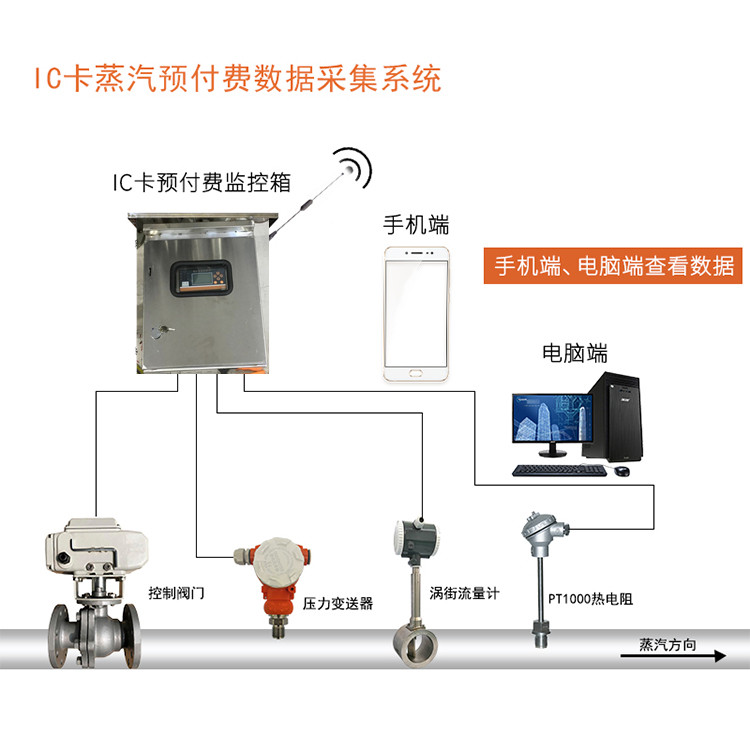 IC卡蒸汽预付费数据采集系统

IC卡预付费监控箱

手机端

手机端、电脑端查看数据

电脑端

控制阀门

压力变送器

涡街流量计

PT1000热电阻

蒸汽方向